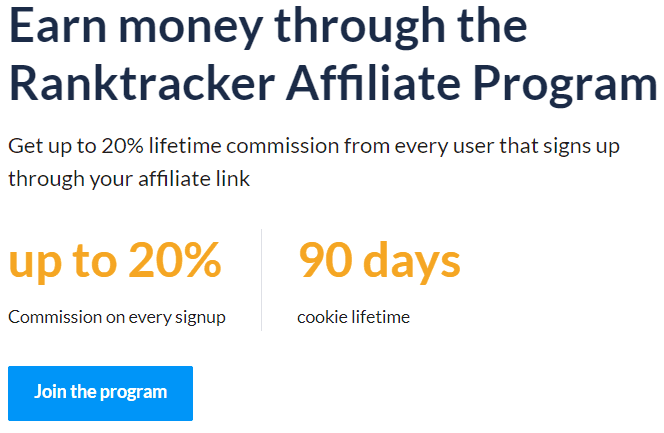 Earn money through the Ranktracker Affiliate Program

Get up to 20% lifetime commission from every user that signs up through your affiliate link

up to 20%

Commission on every signup

90 days

cookie lifetime

Join the program